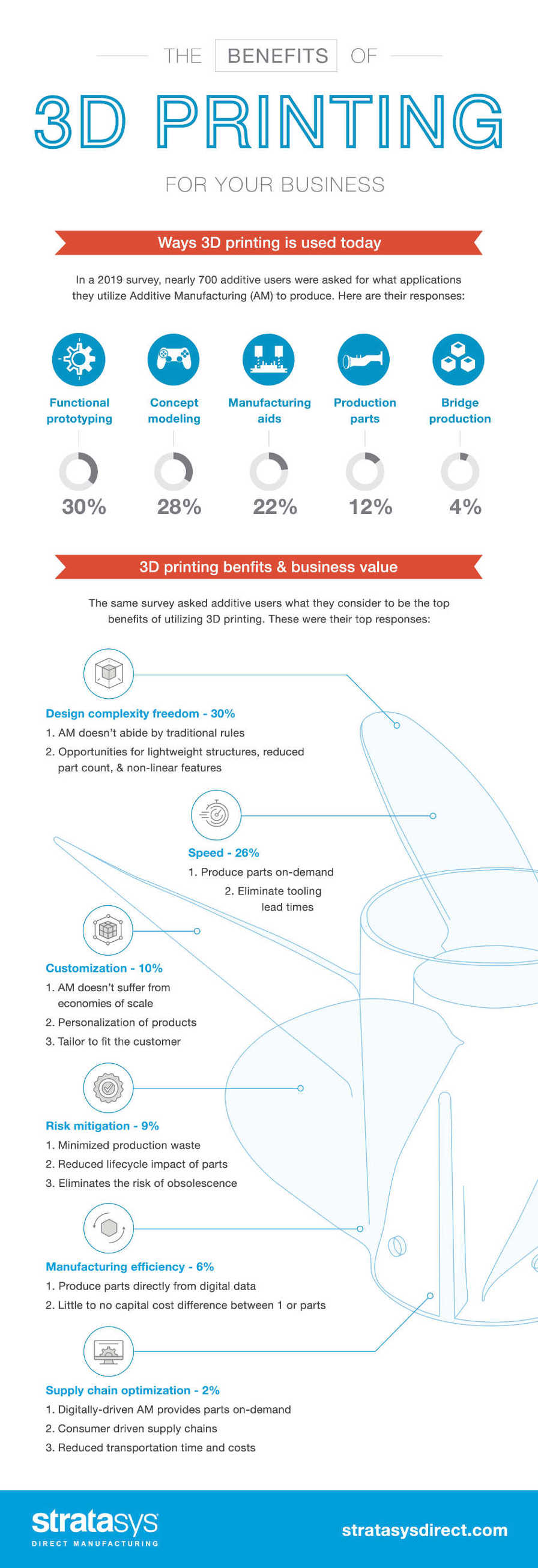 THE BENEFITS OF

3D PRINTING

FOR YOUR BUSINESS

Ways 3D printing is used today

In a 2019 survey, nearly 700 additive users were asked for what applications they utilize Additive Manufacturing (AM) to produce. Here are their responses:

Functional prototyping
30%

Concept modeling
28%

Manufacturing aids
22%

Production parts
12%

Bridge production
4%

3D printing benfits & business value

The same survey asked additive users what they consider to be the top benefits of utilizing 3D printing. These were their top responses:

Design complexity freedom - 30%
1. AM doesn't abide by traditional rules
2. Opportunities for lightweight structures, reduced part count, & non-linear features

Speed - 26%
1. Produce parts on-demand
2. Eliminate tooling lead times

Customization - 10%
1. AM doesn't suffer from economies of scale
2. Personalization of products
3. Tailor to fit the customer

Risk mitigation - 9%
1. Minimized production waste
2. Reduced lifecycle impact of parts
3. Eliminates the risk of obsolescence

Manufacturing efficiency - 6%
1. Produce parts directly from digital data
2. Little to no capital cost difference between 1 or parts

Supply chain optimization - 2%
1. Digitally-driven AM provides parts on-demand
2. Consumer driven supply chains
3. Reduced transportation time and costs

stratasys
DIRECT MANUFACTURING

stratasysdirect.com