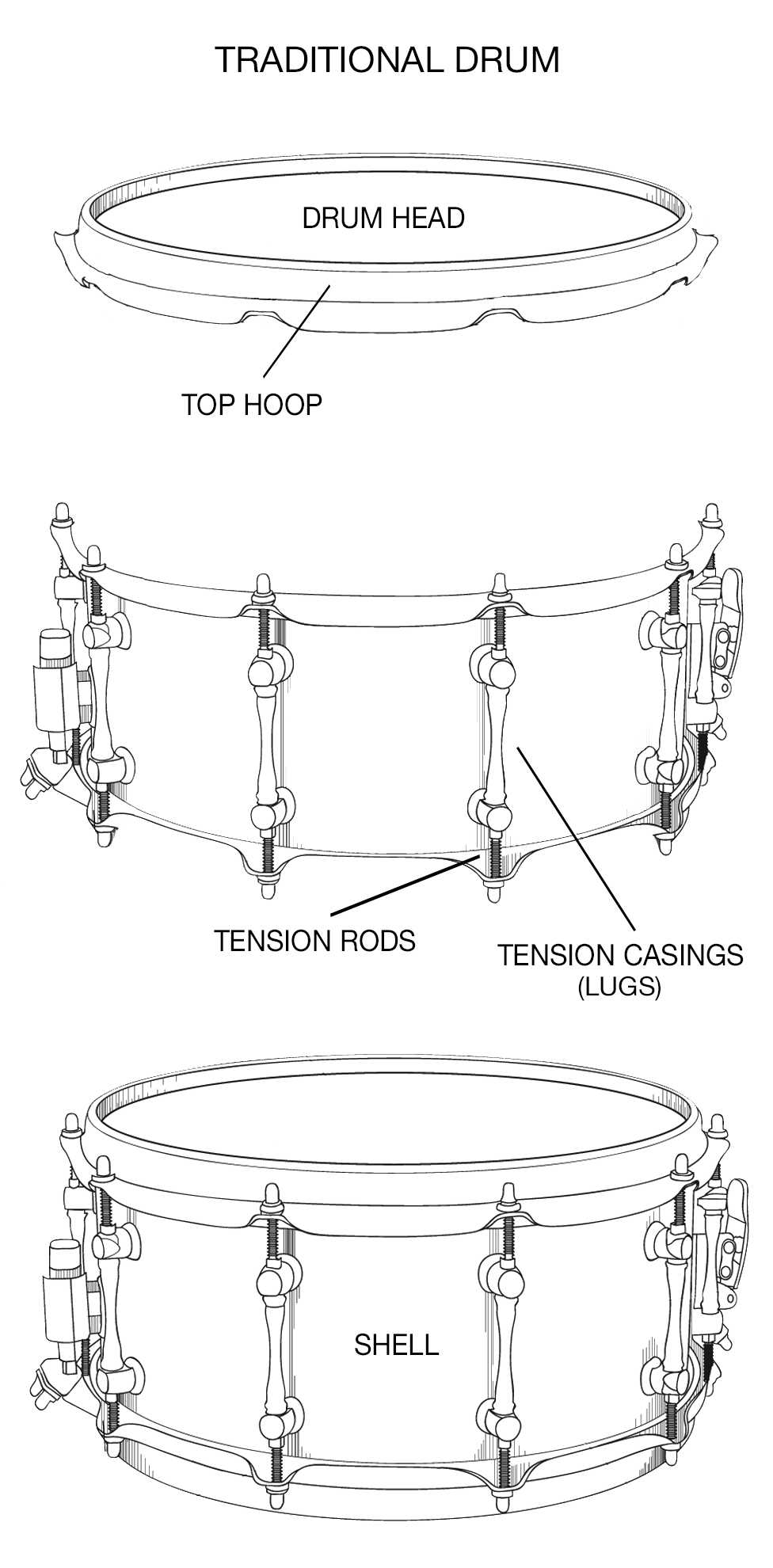 TRADITIONAL DRUM

DRUM HEAD

TOP HOOP

TENSION RODS

TENSION CASINGS
(LUGS)

SHELL